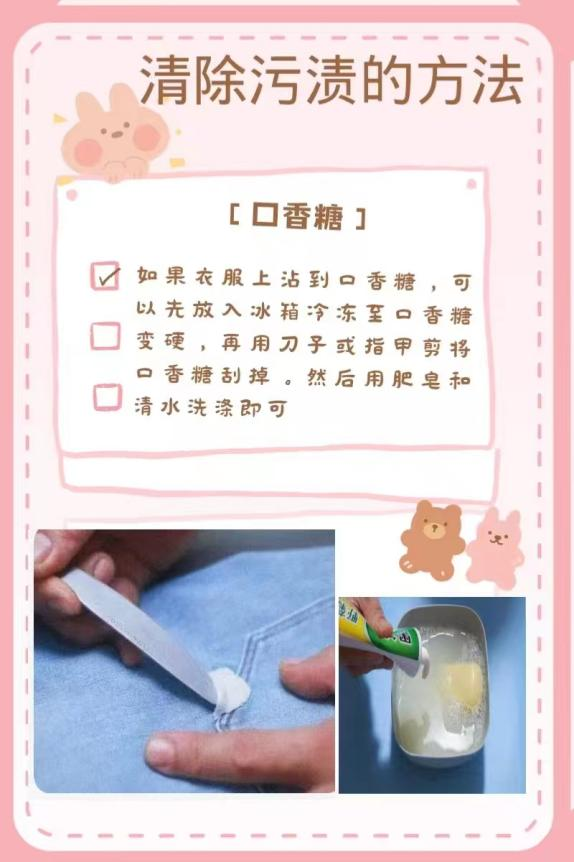 清除污渍的方法

[口香糖]

如果衣服上沾到口香糖，可以先放入冰箱冷冻至口香糖变硬，再用刀子或指甲剪将口香糖刮掉。然后用肥皂和清水洗涤即可